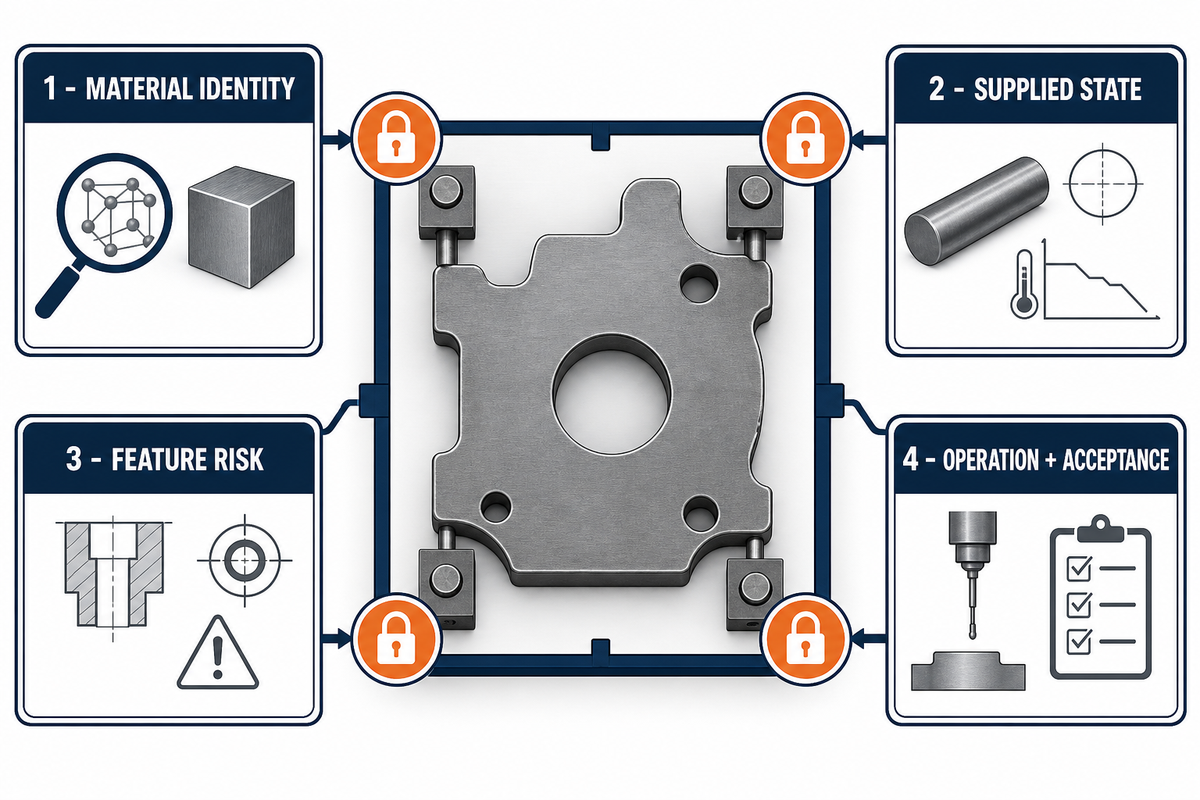 1 - MATERIAL IDENTITY

2 - SUPPLIED STATE

3 - FEATURE RISK

4 - OPERATION + ACCEPTANCE