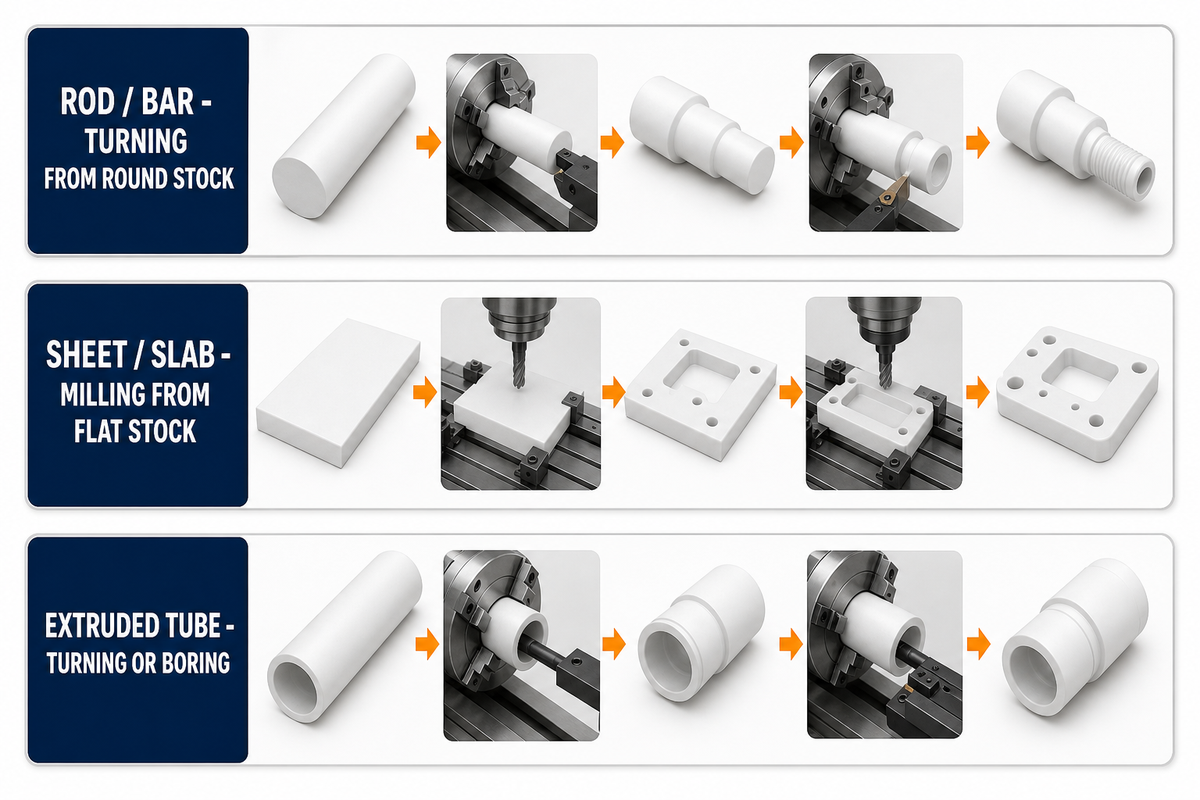 ROD / BAR - TURNING FROM ROUND STOCK

SHEET / SLAB - MILLING FROM FLAT STOCK

EXTRUDED TUBE - TURNING OR BORING