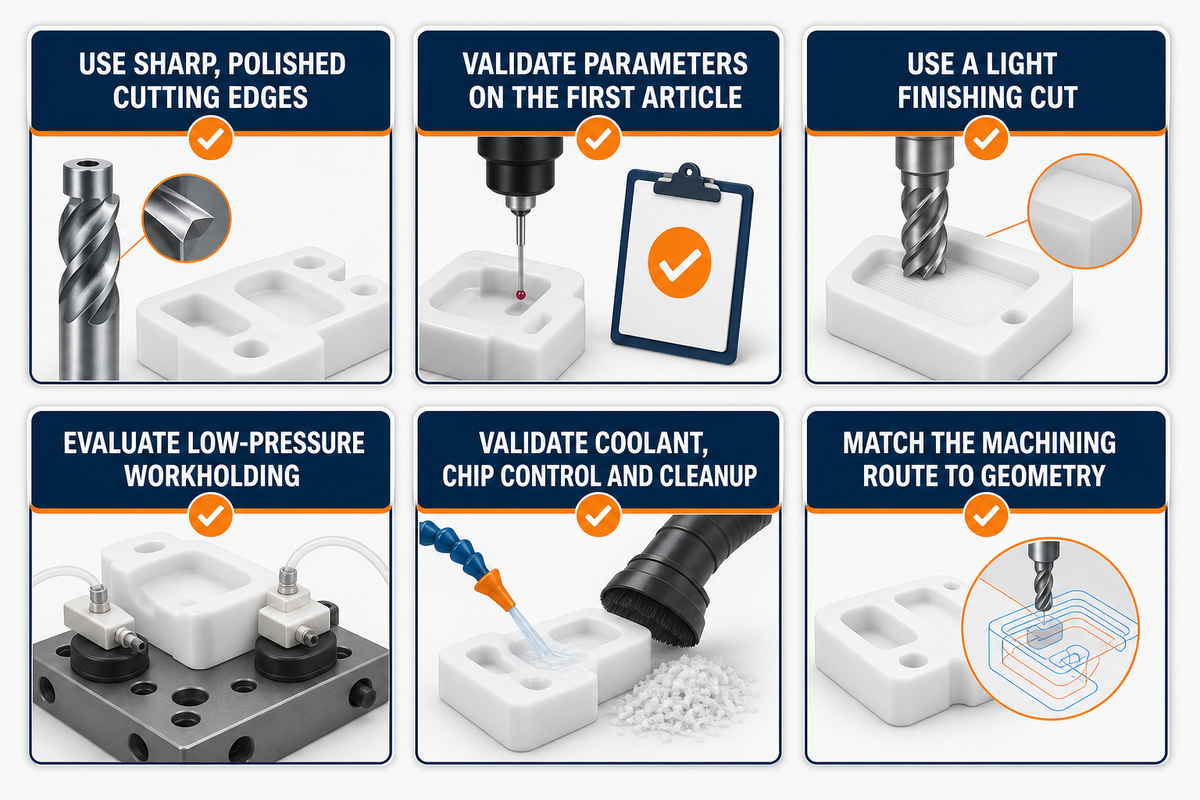 USE SHARP, POLISHED CUTTING EDGES

VALIDATE PARAMETERS ON THE FIRST ARTICLE

USE A LIGHT FINISHING CUT

EVALUATE LOW-PRESSURE WORKHOLDING

VALIDATE COOLANT, CHIP CONTROL AND CLEANUP

MATCH THE MACHINING ROUTE TO GEOMETRY